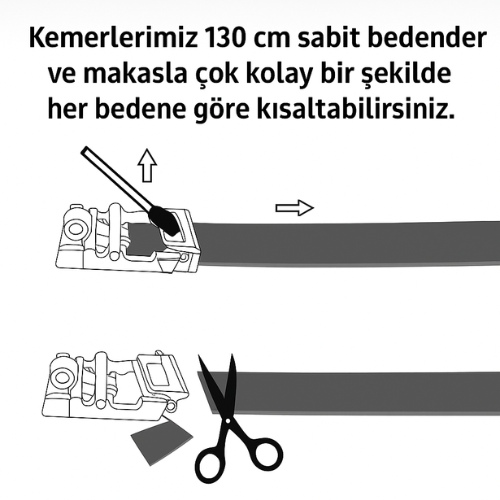 Kemerlerimiz 130 cm sabit bedender ve makasla çok kolay bir şekilde her bedene göre kısaltabilirsiniz.